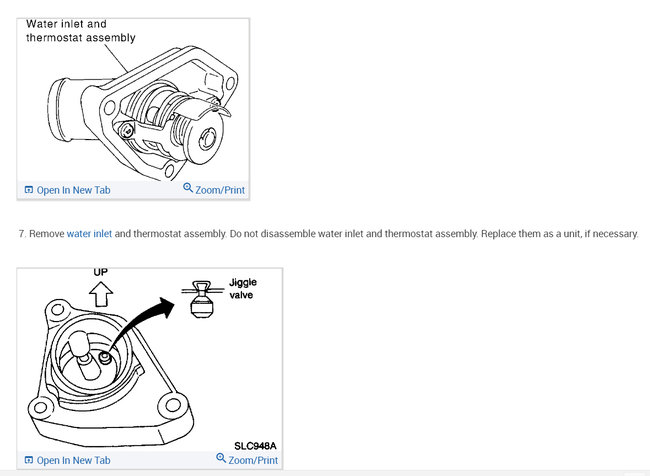 Water inlet and thermostat assembly

Open In New Tab
Zoom/Print

7. Remove water inlet and thermostat assembly. Do not disassemble water inlet and thermostat assembly. Replace them as a unit, if necessary.

UP
Jiggle valve
SLC948A

Open In New Tab
Zoom/Print