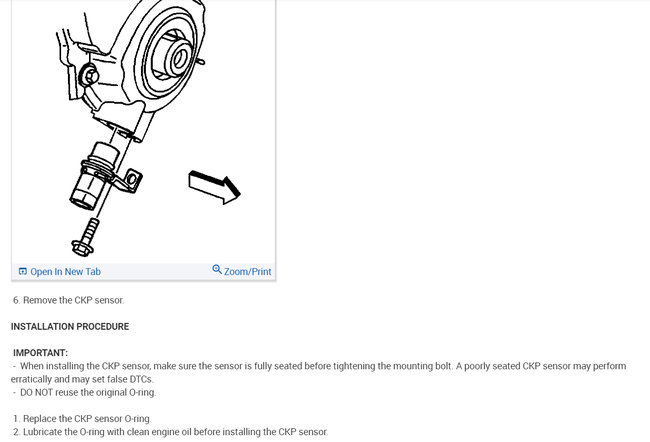 Open In New Tab

Zoom/Print

6. Remove the CKP sensor.

INSTALLATION PROCEDURE

IMPORTANT:
- When installing the CKP sensor, make sure the sensor is fully seated before tightening the mounting bolt. A poorly seated CKP sensor may perform erratically and may set false DTCs.
- DO NOT reuse the original O-ring.

1. Replace the CKP sensor O-ring.
2. Lubricate the O-ring with clean engine oil before installing the CKP sensor.