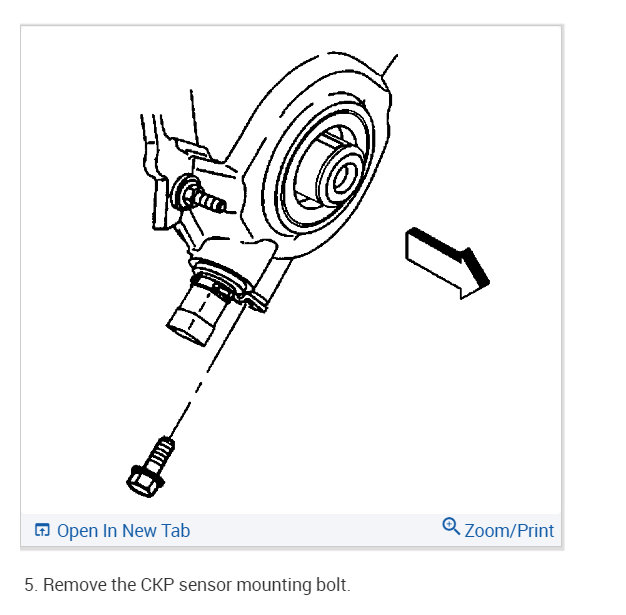 Open In New Tab

Zoom/Print

5. Remove the CKP sensor mounting bolt.