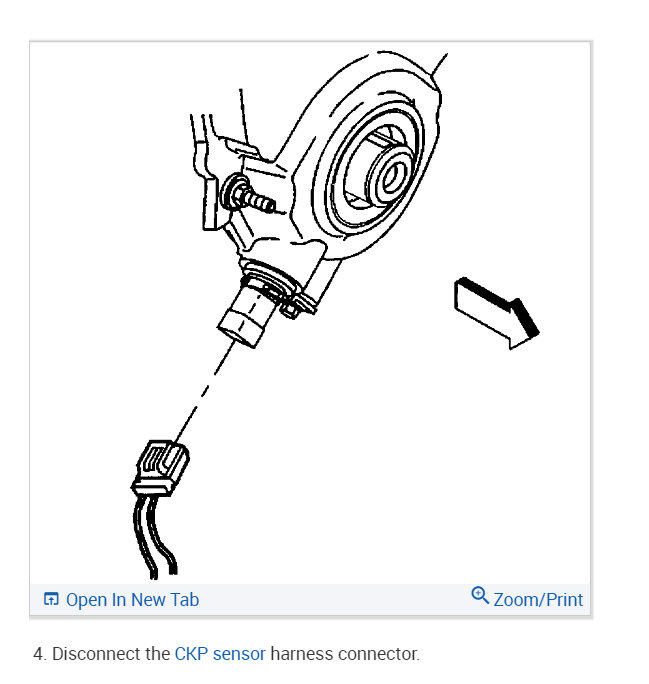 Open In New Tab

Zoom/Print

4. Disconnect the CKP sensor harness connector.