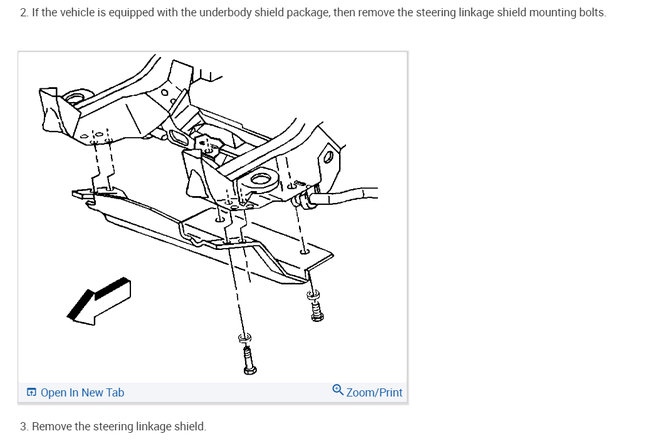 2. If the vehicle is equipped with the underbody shield package, then remove the steering linkage shield mounting bolts.

Open In New Tab

Zoom/Print

3. Remove the steering linkage shield.