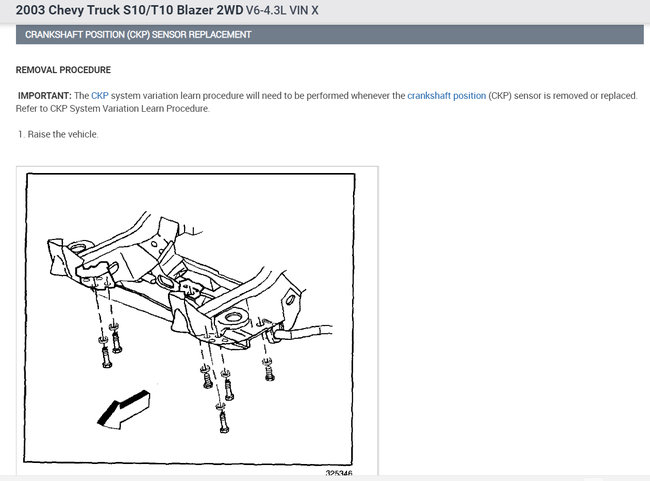 2003 Chevy Truck S10/T10 Blazer 2WD V6-4.3L VIN X

CRANKSHAFT POSITION (CKP) SENSOR REPLACEMENT

REMOVAL PROCEDURE

IMPORTANT: The CKP system variation learn procedure will need to be performed whenever the crankshaft position (CKP) sensor is removed or replaced. Refer to CKP System Variation Learn Procedure.

1. Raise the vehicle.

325346