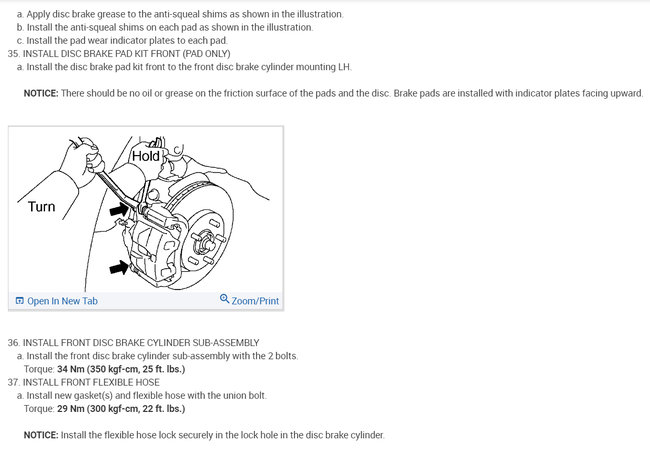 a. Apply disc brake grease to the anti-squeal shims as shown in the illustration.
b. Install the anti-squeal shims on each pad as shown in the illustration.
c. Install the pad wear indicator plates to each pad.
35. INSTALL DISC BRAKE PAD KIT FRONT (PAD ONLY)
a. Install the disc brake pad kit front to the front disc brake cylinder mounting LH.

NOTICE: There should be no oil or grease on the friction surface of the pads and the disc. Brake pads are installed with indicator plates facing upward.

Hold
Turn

Open In New Tab
Zoom/Print

36. INSTALL FRONT DISC BRAKE CYLINDER SUB-ASSEMBLY
a. Install the front disc brake cylinder sub-assembly with the 2 bolts.
Torque: 34 Nm (350 kgf-cm, 25 ft. lbs.)
37. INSTALL FRONT FLEXIBLE HOSE
a. Install new gasket(s) and flexible hose with the union bolt.
Torque: 29 Nm (300 kgf-cm, 22 ft. lbs.)

NOTICE: Install the flexible hose lock securely in the lock hole in the disc brake cylinder.