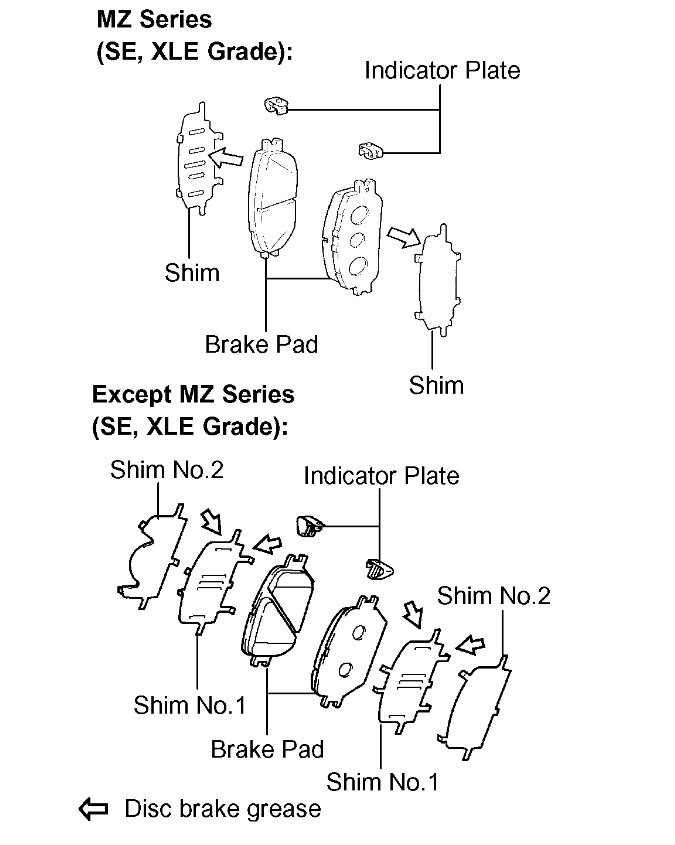 MZ Series
(SE, XLE Grade):

Indicator Plate

Shim

Brake Pad

Shim

Except MZ Series
(SE, XLE Grade):

Shim No.2

Indicator Plate

Shim No.2

Shim No.1

Brake Pad

Shim No.1

⇦ Disc brake grease