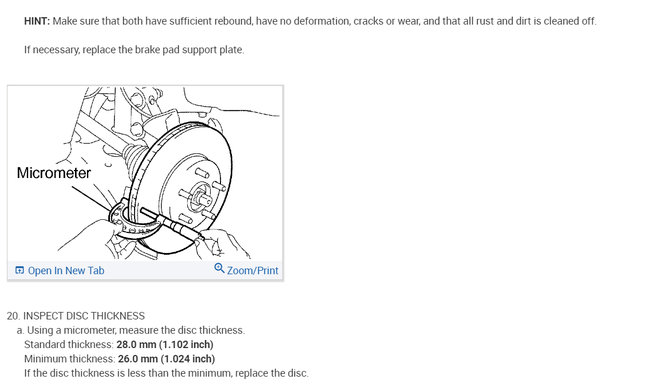 HINT: Make sure that both have sufficient rebound, have no deformation, cracks or wear, and that all rust and dirt is cleaned off.

If necessary, replace the brake pad support plate.

Micrometer

Open In New Tab

Zoom/Print

20. INSPECT DISC THICKNESS

a. Using a micrometer, measure the disc thickness.

Standard thickness: 28.0 mm (1.102 inch)

Minimum thickness: 26.0 mm (1.024 inch)

If the disc thickness is less than the minimum, replace the disc.