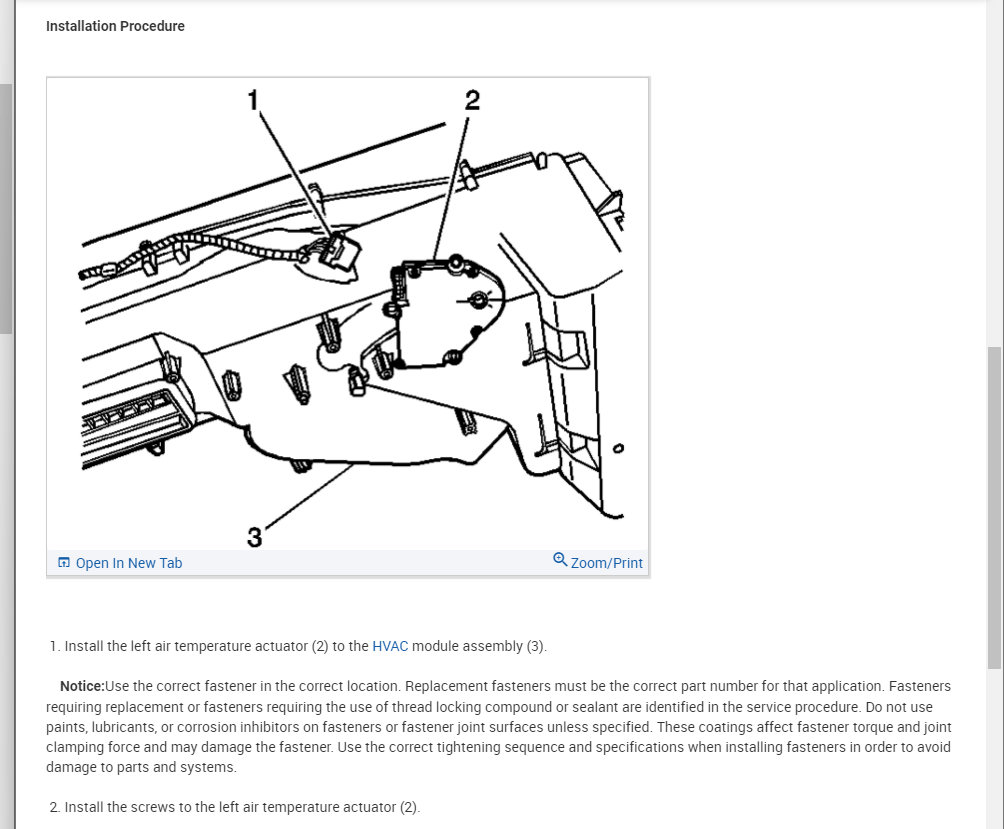 Installation Procedure

1

2

3

Open In New Tab

Zoom/Print

1. Install the left air temperature actuator (2) to the HVAC module assembly (3).

Notice:Use the correct fastener in the correct location. Replacement fasteners must be the correct part number for that application. Fasteners requiring replacement or fasteners requiring the use of thread locking compound or sealant are identified in the service procedure. Do not use paints, lubricants, or corrosion inhibitors on fasteners or fastener joint surfaces unless specified. These coatings affect fastener torque and joint clamping force and may damage the fastener. Use the correct tightening sequence and specifications when installing fasteners in order to avoid damage to parts and systems.

2. Install the screws to the left air temperature actuator (2).