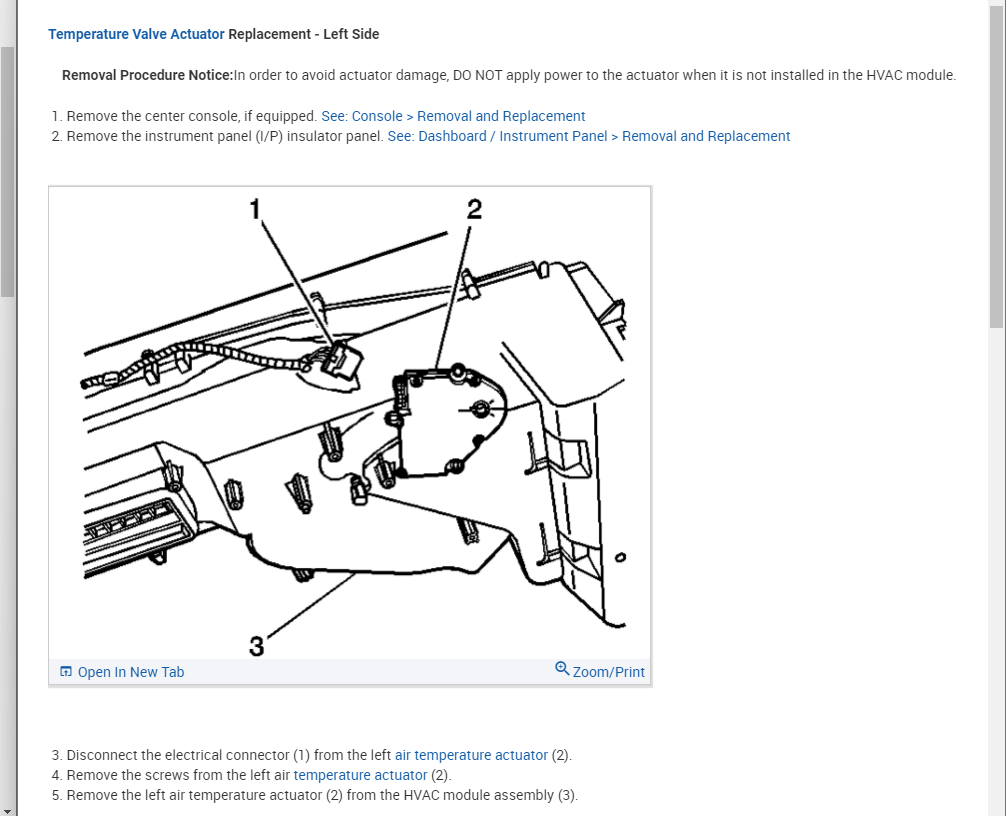 Temperature Valve Actuator Replacement - Left Side

Removal Procedure Notice:In order to avoid actuator damage, DO NOT apply power to the actuator when it is not installed in the HVAC module.

1. Remove the center console, if equipped. See: Console > Removal and Replacement
2. Remove the instrument panel (I/P) insulator panel. See: Dashboard / Instrument Panel > Removal and Replacement

1
2
3

Open In New Tab
Zoom/Print

3. Disconnect the electrical connector (1) from the left air temperature actuator (2).
4. Remove the screws from the left air temperature actuator (2).
5. Remove the left air temperature actuator (2) from the HVAC module assembly (3).