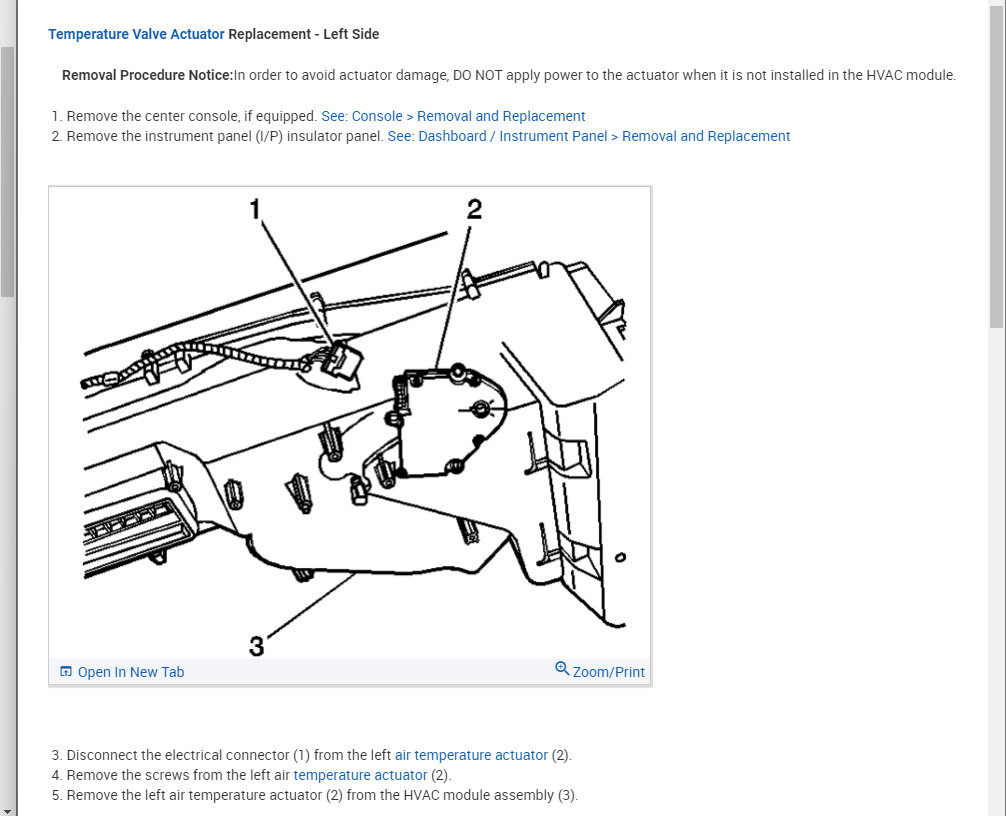 Temperature Valve Actuator Replacement - Left Side

Removal Procedure Notice:In order to avoid actuator damage, DO NOT apply power to the actuator when it is not installed in the HVAC module.

1. Remove the center console, if equipped. See: Console > Removal and Replacement
2. Remove the instrument panel (I/P) insulator panel. See: Dashboard / Instrument Panel > Removal and Replacement

1
2
3

Open In New Tab
Zoom/Print

3. Disconnect the electrical connector (1) from the left air temperature actuator (2).
4. Remove the screws from the left air temperature actuator (2).
5. Remove the left air temperature actuator (2) from the HVAC module assembly (3).