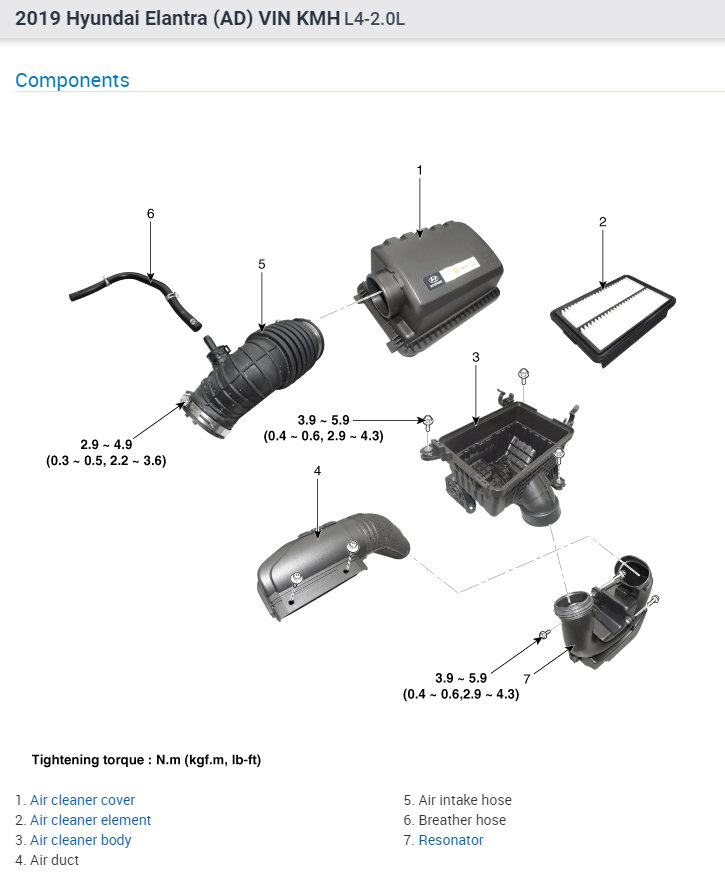 2019 Hyundai Elantra (AD) VIN KMH L4-2.0L

Components

1

6

2

5

3

3.9 ~ 5.9
(0.4 ~ 0.6, 2.9 ~ 4.3)

2.9 ~ 4.9
(0.3 ~ 0.5, 2.2 ~ 3.6)

4

3.9 ~ 5.9
(0.4 ~ 0.6,2.9 ~ 4.3)

7

Tightening torque : N.m (kgf.m, lb-ft)

1. Air cleaner cover
2. Air cleaner element
3. Air cleaner body
4. Air duct

5. Air intake hose
6. Breather hose
7. Resonator