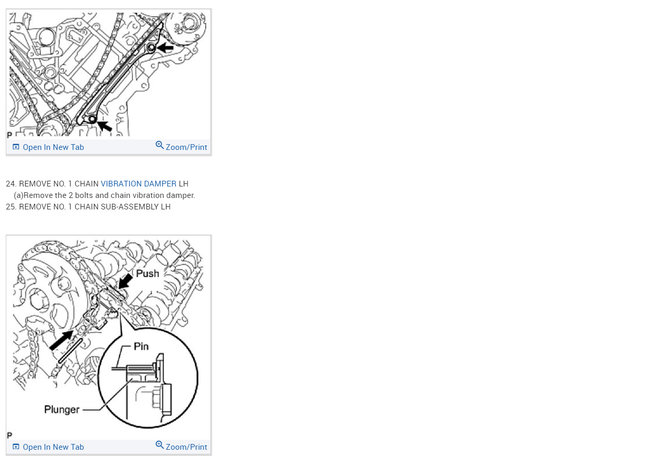 P

Open In New Tab

Zoom/Print

24. REMOVE NO. 1 CHAIN VIBRATION DAMPER LH
(a)Remove the 2 bolts and chain vibration damper.
25. REMOVE NO. 1 CHAIN SUB-ASSEMBLY LH

Push

Pin

Plunger

P

Open In New Tab

Zoom/Print