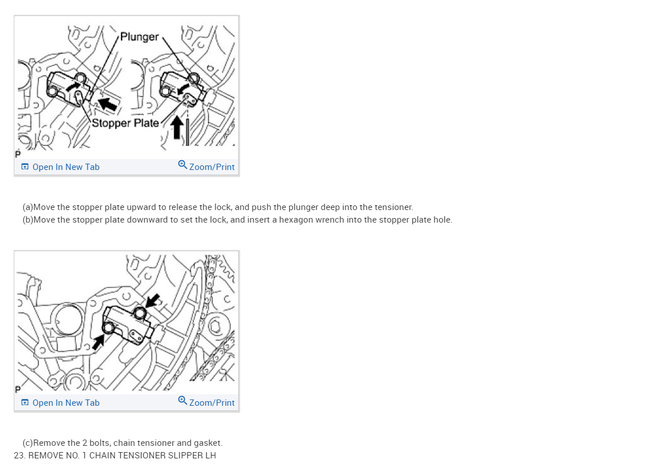 Plunger
Stopper Plate
P
Open In New Tab
Zoom/Print

(a)Move the stopper plate upward to release the lock, and push the plunger deep into the tensioner.
(b)Move the stopper plate downward to set the lock, and insert a hexagon wrench into the stopper plate hole.

P
Open In New Tab
Zoom/Print

(c)Remove the 2 bolts, chain tensioner and gasket.
23. REMOVE NO. 1 CHAIN TENSIONER SLIPPER LH