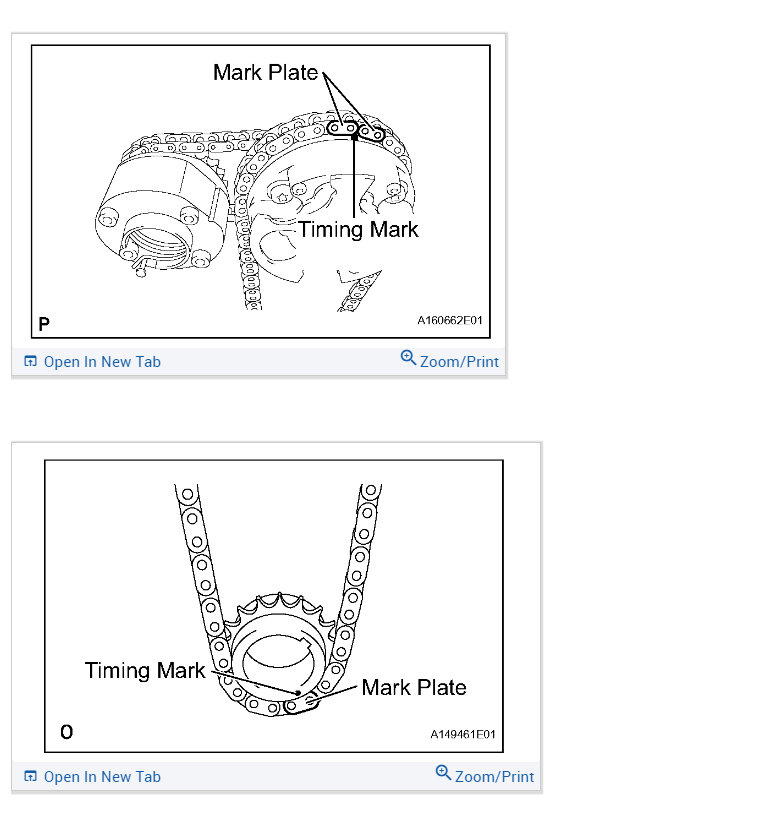 Mark Plate

Timing Mark

P

A160662E01

Open In New Tab

Zoom/Print

Timing Mark

Mark Plate

O

A149461E01

Open In New Tab

Zoom/Print