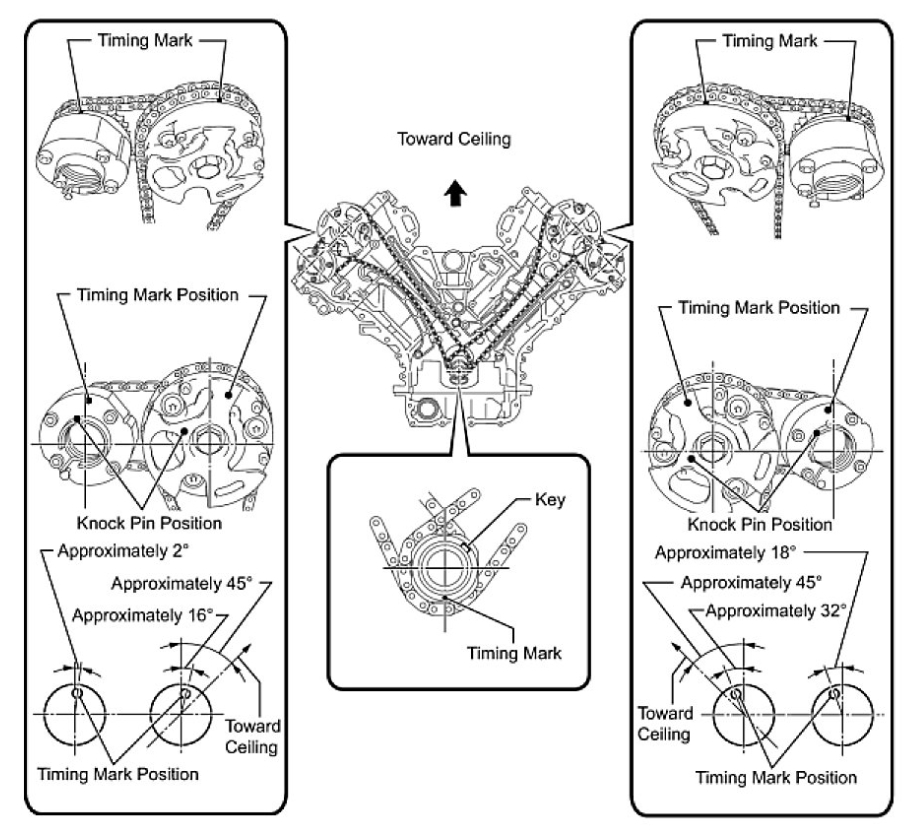 Timing Mark

Timing Mark Position

Knock Pin Position

Approximately 2°

Approximately 45°

Approximately 16°

Toward Ceiling

Timing Mark Position

Toward Ceiling

Key

Timing Mark

Timing Mark

Timing Mark Position

Knock Pin Position

Approximately 18°

Approximately 45°

Approximately 32°

Toward Ceiling

Timing Mark Position