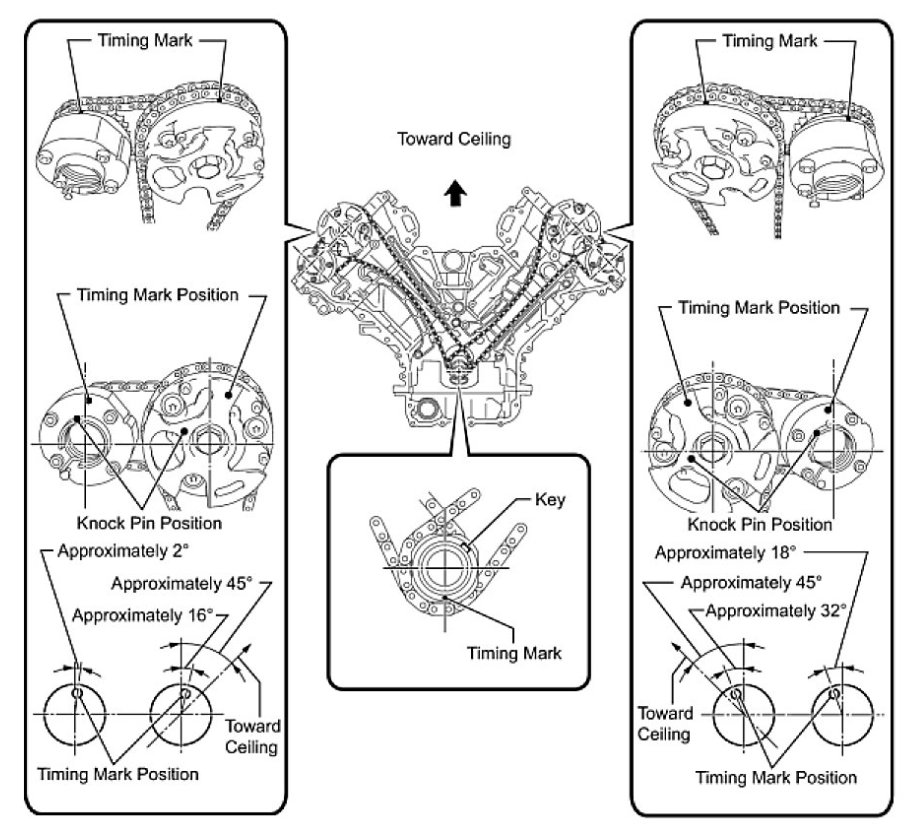 Timing Mark

Timing Mark Position

Knock Pin Position

Approximately 2°

Approximately 45°

Approximately 16°

Toward Ceiling

Timing Mark Position

Toward Ceiling

Key

Timing Mark

Timing Mark

Timing Mark Position

Knock Pin Position

Approximately 18°

Approximately 45°

Approximately 32°

Toward Ceiling

Timing Mark Position