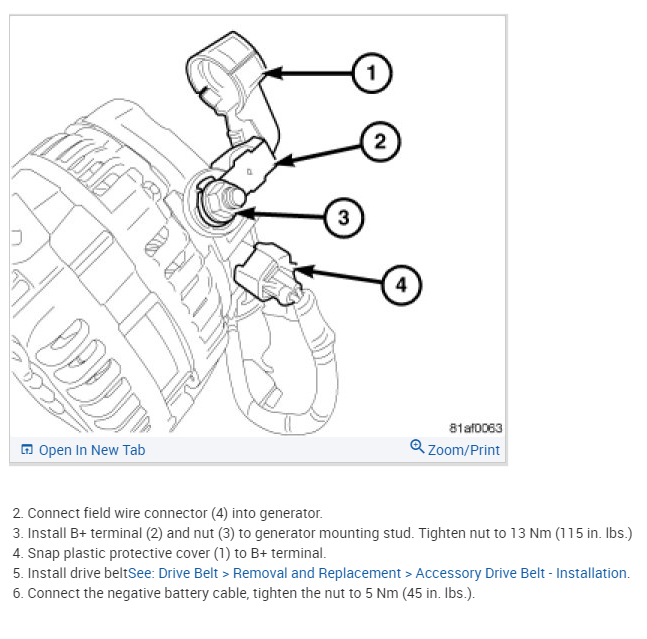 1
2
3
4
81af0063
Open In New Tab
Zoom/Print

2. Connect field wire connector (4) into generator.
3. Install B+ terminal (2) and nut (3) to generator mounting stud. Tighten nut to 13 Nm (115 in. lbs.)
4. Snap plastic protective cover (1) to B+ terminal.
5. Install drive beltSee: Drive Belt > Removal and Replacement > Accessory Drive Belt - Installation.
6. Connect the negative battery cable, tighten the nut to 5 Nm (45 in. lbs.).