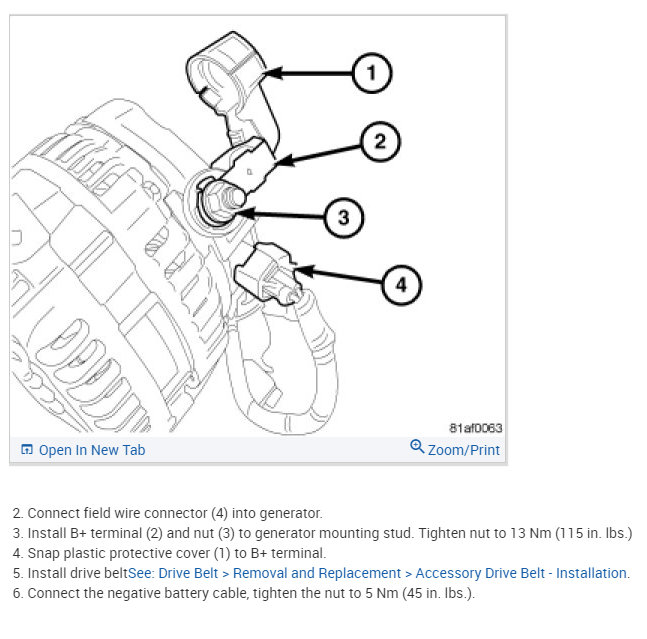 1
2
3
4
81af0063
Open In New Tab
Zoom/Print

2. Connect field wire connector (4) into generator.
3. Install B+ terminal (2) and nut (3) to generator mounting stud. Tighten nut to 13 Nm (115 in. lbs.)
4. Snap plastic protective cover (1) to B+ terminal.
5. Install drive beltSee: Drive Belt > Removal and Replacement > Accessory Drive Belt - Installation.
6. Connect the negative battery cable, tighten the nut to 5 Nm (45 in. lbs.).