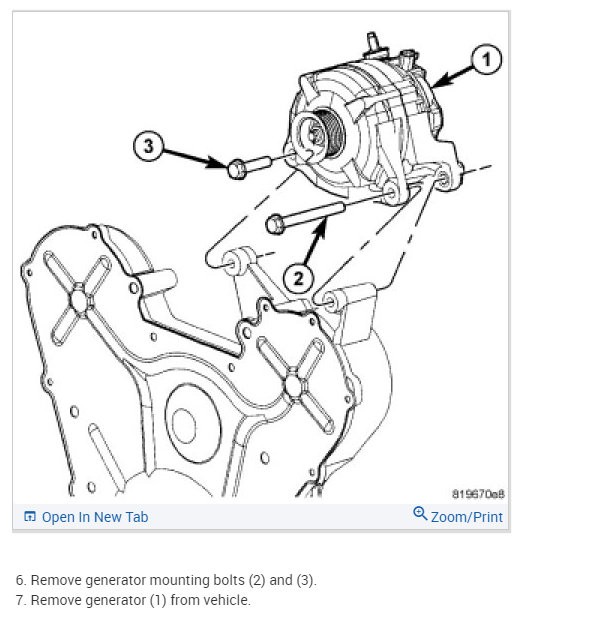 1

3

2

819670e8

Open In New Tab

Zoom/Print

6. Remove generator mounting bolts (2) and (3).
7. Remove generator (1) from vehicle.