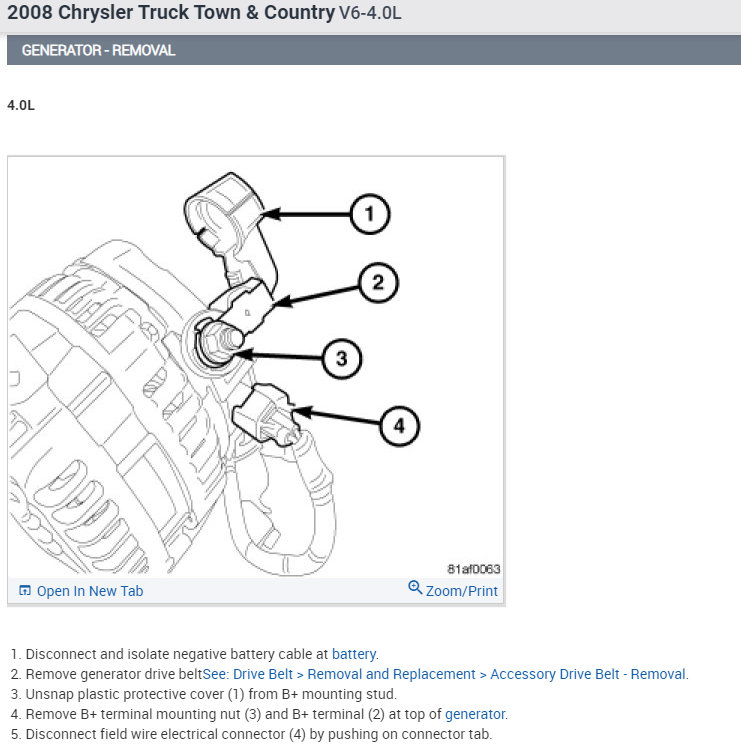 2008 Chrysler Truck Town & Country V6-4.0L

GENERATOR - REMOVAL

4.0L

1
2
3
4

81af0063

Open In New Tab

Zoom/Print

1. Disconnect and isolate negative battery cable at battery.
2. Remove generator drive beltSee: Drive Belt > Removal and Replacement > Accessory Drive Belt - Removal.
3. Unsnap plastic protective cover (1) from B+ mounting stud.
4. Remove B+ terminal mounting nut (3) and B+ terminal (2) at top of generator.
5. Disconnect field wire electrical connector (4) by pushing on connector tab.