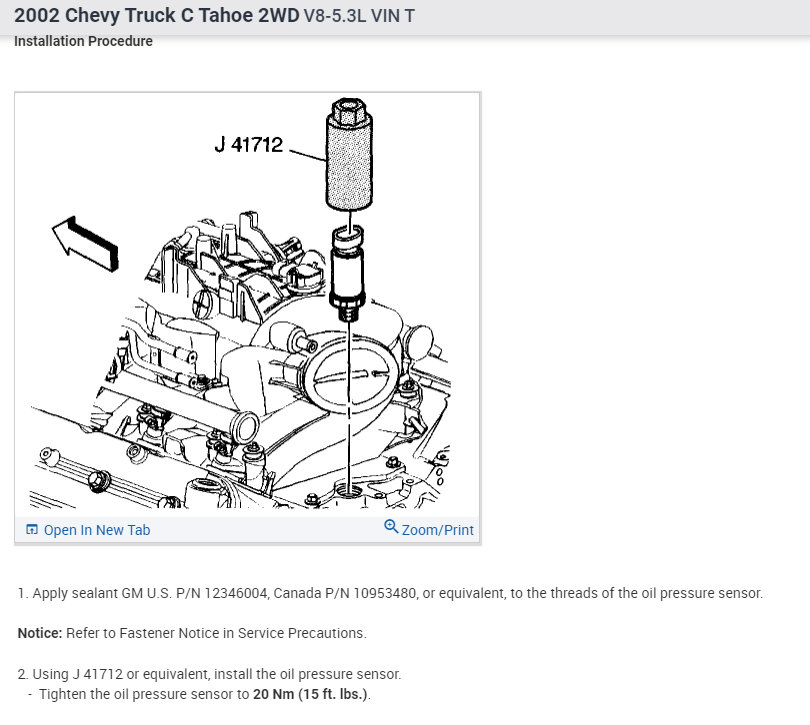 2002 Chevy Truck C Tahoe 2WD V8-5.3L VIN T
Installation Procedure

J 41712

Open In New Tab
Zoom/Print

1. Apply sealant GM U.S. P/N 12346004, Canada P/N 10953480, or equivalent, to the threads of the oil pressure sensor.

Notice: Refer to Fastener Notice in Service Precautions.

2. Using J 41712 or equivalent, install the oil pressure sensor.
- Tighten the oil pressure sensor to 20 Nm (15 ft. lbs.).