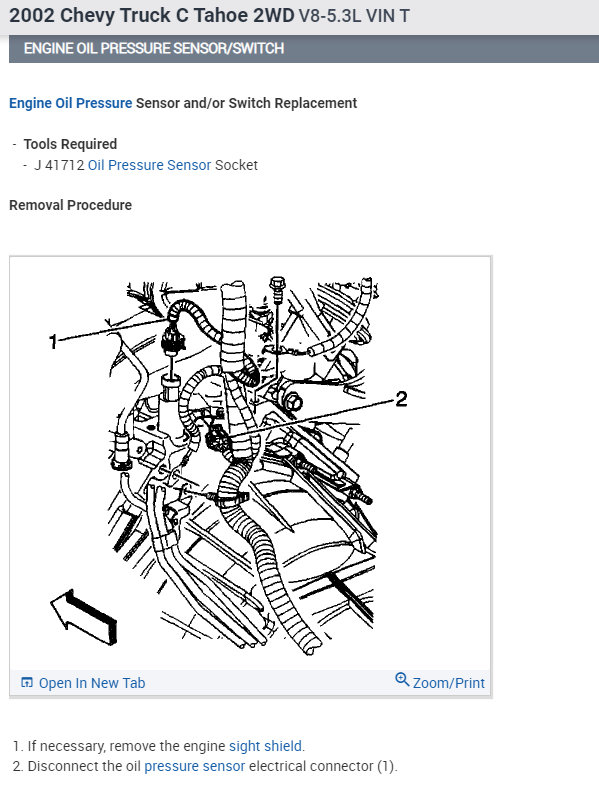 2002 Chevy Truck C Tahoe 2WD V8-5.3L VIN T

ENGINE OIL PRESSURE SENSOR/SWITCH

Engine Oil Pressure Sensor and/or Switch Replacement

- Tools Required
  - J 41712 Oil Pressure Sensor Socket

Removal Procedure

1

2

Open In New Tab

Zoom/Print

1. If necessary, remove the engine sight shield.
2. Disconnect the oil pressure sensor electrical connector (1).