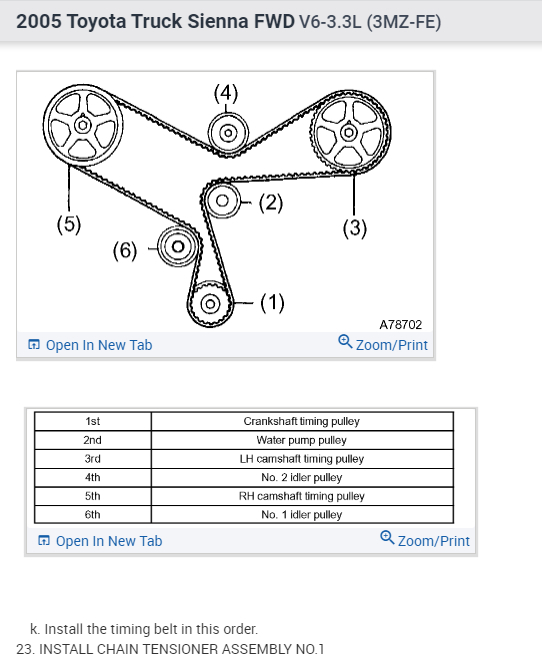 2005 Toyota Truck Sienna FWD V6-3.3L (3MZ-FE)

(4)
(2)
(5)
(3)
(6)
(1)
A78702

Open In New Tab
Zoom/Print

| 1st | Crankshaft timing pulley |
|---|---|
| 2nd | Water pump pulley |
| 3rd | LH camshaft timing pulley |
| 4th | No. 2 idler pulley |
| 5th | RH camshaft timing pulley |
| 6th | No. 1 idler pulley |

Open In New Tab
Zoom/Print

k. Install the timing belt in this order.
23. INSTALL CHAIN TENSIONER ASSEMBLY NO.1