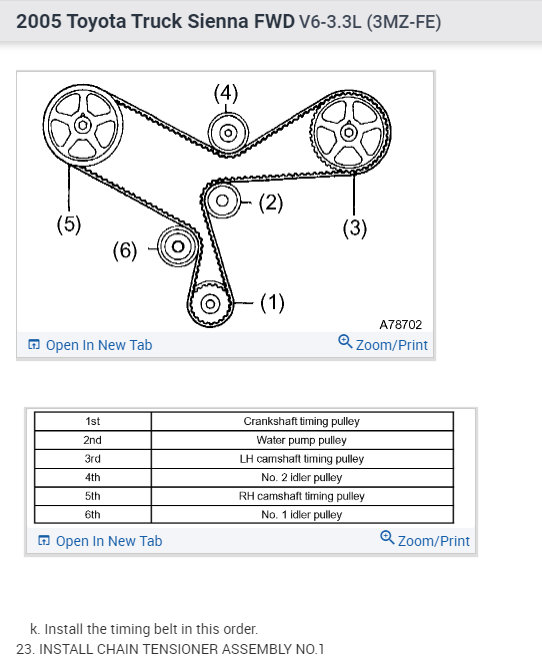 2005 Toyota Truck Sienna FWD V6-3.3L (3MZ-FE)

(4)
(2)
(5)
(3)
(6)
(1)
A78702

Open In New Tab
Zoom/Print

| 1st | Crankshaft timing pulley |
|---|---|
| 2nd | Water pump pulley |
| 3rd | LH camshaft timing pulley |
| 4th | No. 2 idler pulley |
| 5th | RH camshaft timing pulley |
| 6th | No. 1 idler pulley |

Open In New Tab
Zoom/Print

k. Install the timing belt in this order.
23. INSTALL CHAIN TENSIONER ASSEMBLY NO.1