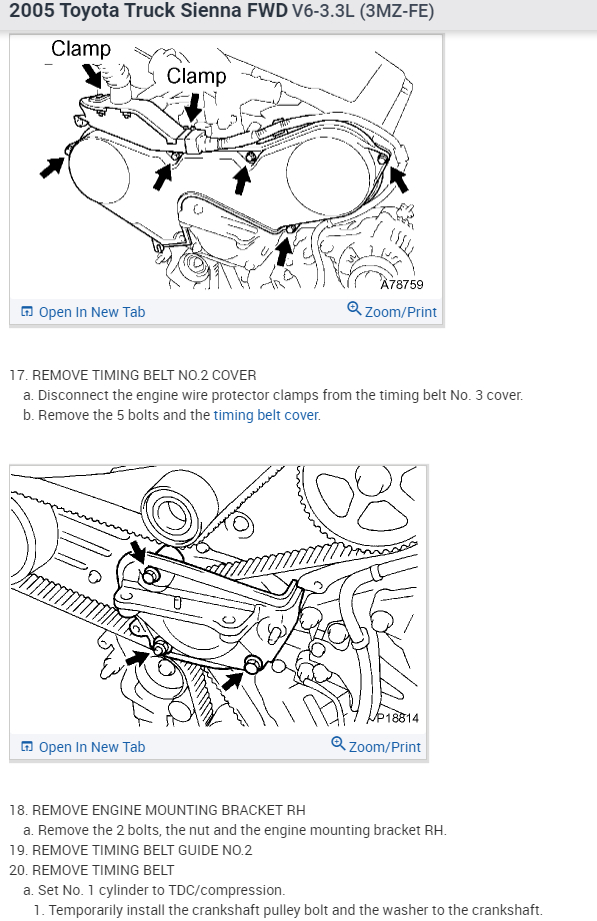 2005 Toyota Truck Sienna FWD V6-3.3L (3MZ-FE)

Clamp
Clamp
A78759

Open In New Tab
Zoom/Print

17. REMOVE TIMING BELT NO.2 COVER
a. Disconnect the engine wire protector clamps from the timing belt No. 3 cover.
b. Remove the 5 bolts and the timing belt cover.

P18814

Open In New Tab
Zoom/Print

18. REMOVE ENGINE MOUNTING BRACKET RH
a. Remove the 2 bolts, the nut and the engine mounting bracket RH.
19. REMOVE TIMING BELT GUIDE NO.2
20. REMOVE TIMING BELT
a. Set No. 1 cylinder to TDC/compression.
1. Temporarily install the crankshaft pulley bolt and the washer to the crankshaft.