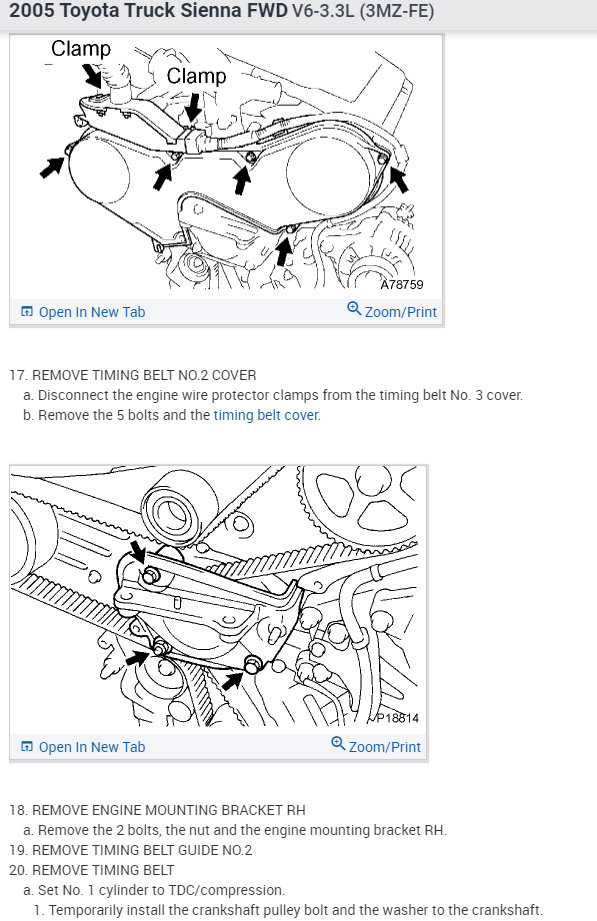 2005 Toyota Truck Sienna FWD V6-3.3L (3MZ-FE)

Clamp
Clamp
A78759
Open In New Tab
Zoom/Print

17. REMOVE TIMING BELT NO.2 COVER
a. Disconnect the engine wire protector clamps from the timing belt No. 3 cover.
b. Remove the 5 bolts and the timing belt cover.

P18814
Open In New Tab
Zoom/Print

18. REMOVE ENGINE MOUNTING BRACKET RH
a. Remove the 2 bolts, the nut and the engine mounting bracket RH.
19. REMOVE TIMING BELT GUIDE NO.2
20. REMOVE TIMING BELT
a. Set No. 1 cylinder to TDC/compression.
1. Temporarily install the crankshaft pulley bolt and the washer to the crankshaft.