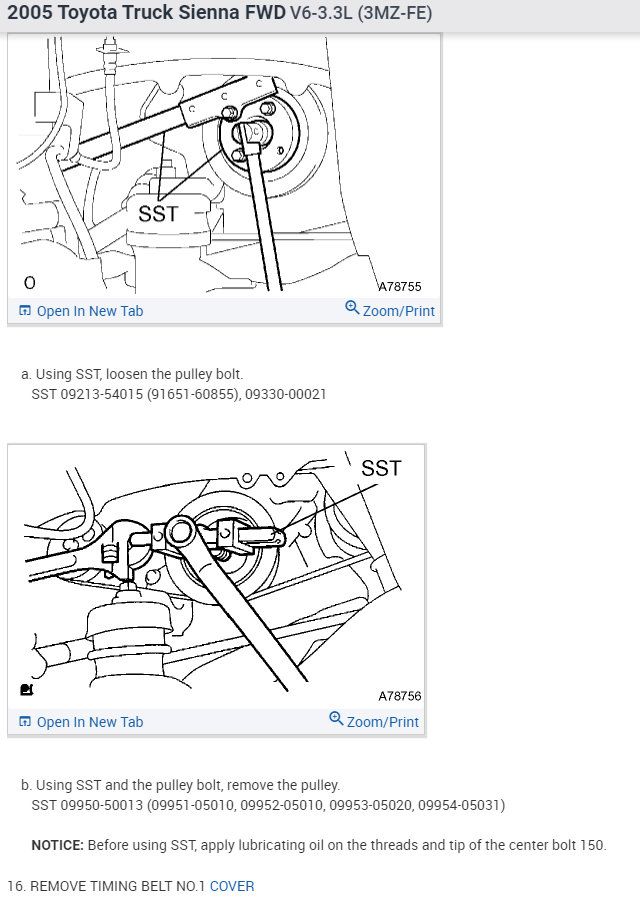 2005 Toyota Truck Sienna FWD V6-3.3L (3MZ-FE)

SST

O

A78755

Open In New Tab

Zoom/Print

a. Using SST, loosen the pulley bolt.
SST 09213-54015 (91651-60855), 09330-00021

SST

A78756

Open In New Tab

Zoom/Print

b. Using SST and the pulley bolt, remove the pulley.
SST 09950-50013 (09951-05010, 09952-05010, 09953-05020, 09954-05031)

NOTICE: Before using SST, apply lubricating oil on the threads and tip of the center bolt 150.

16. REMOVE TIMING BELT NO.1 COVER