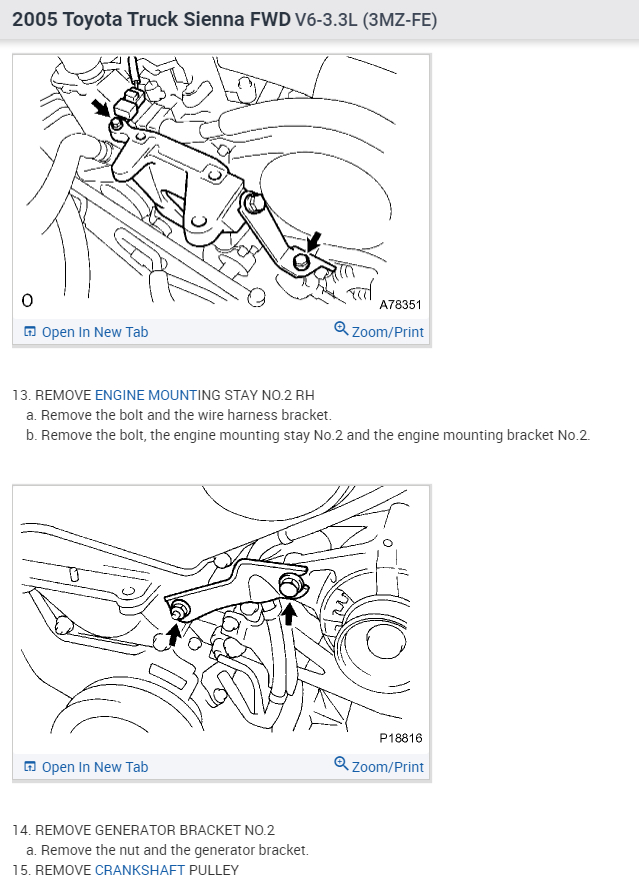 2005 Toyota Truck Sienna FWD V6-3.3L (3MZ-FE)

O

A78351

Open In New Tab

Zoom/Print

13. REMOVE ENGINE MOUNTING STAY NO.2 RH
a. Remove the bolt and the wire harness bracket.
b. Remove the bolt, the engine mounting stay No.2 and the engine mounting bracket No.2.

P18816

Open In New Tab

Zoom/Print

14. REMOVE GENERATOR BRACKET NO.2
a. Remove the nut and the generator bracket.
15. REMOVE CRANKSHAFT PULLEY