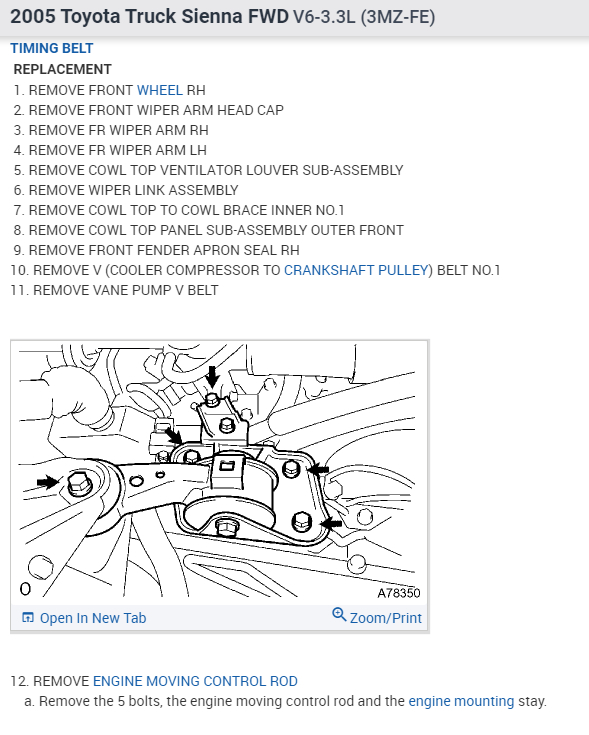 2005 Toyota Truck Sienna FWD V6-3.3L (3MZ-FE)

TIMING BELT

REPLACEMENT

1. REMOVE FRONT WHEEL RH
2. REMOVE FRONT WIPER ARM HEAD CAP
3. REMOVE FR WIPER ARM RH
4. REMOVE FR WIPER ARM LH
5. REMOVE COWL TOP VENTILATOR LOUVER SUB-ASSEMBLY
6. REMOVE WIPER LINK ASSEMBLY
7. REMOVE COWL TOP TO COWL BRACE INNER NO.1
8. REMOVE COWL TOP PANEL SUB-ASSEMBLY OUTER FRONT
9. REMOVE FRONT FENDER APRON SEAL RH
10. REMOVE V (COOLER COMPRESSOR TO CRANKSHAFT PULLEY) BELT NO.1
11. REMOVE VANE PUMP V BELT

O

A78350

Open In New Tab

Zoom/Print

12. REMOVE ENGINE MOVING CONTROL ROD

a. Remove the 5 bolts, the engine moving control rod and the engine mounting stay.