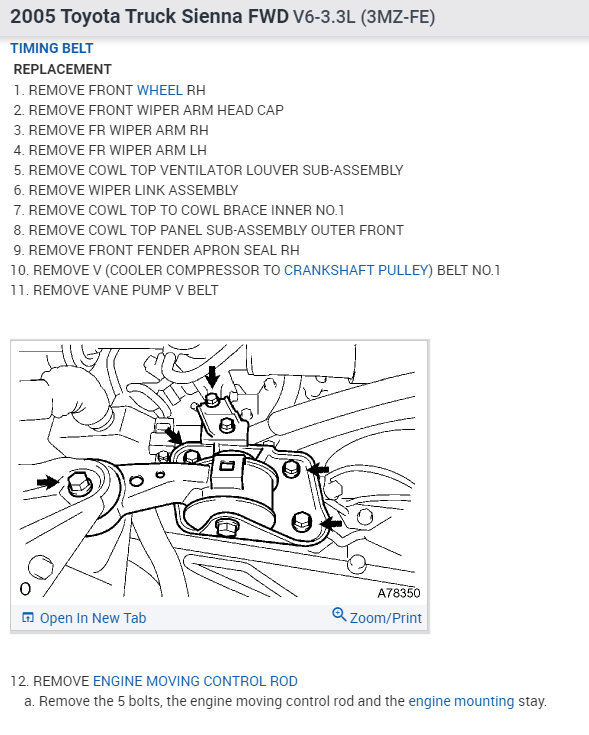 2005 Toyota Truck Sienna FWD V6-3.3L (3MZ-FE)

TIMING BELT

REPLACEMENT

1. REMOVE FRONT WHEEL RH
2. REMOVE FRONT WIPER ARM HEAD CAP
3. REMOVE FR WIPER ARM RH
4. REMOVE FR WIPER ARM LH
5. REMOVE COWL TOP VENTILATOR LOUVER SUB-ASSEMBLY
6. REMOVE WIPER LINK ASSEMBLY
7. REMOVE COWL TOP TO COWL BRACE INNER NO.1
8. REMOVE COWL TOP PANEL SUB-ASSEMBLY OUTER FRONT
9. REMOVE FRONT FENDER APRON SEAL RH
10. REMOVE V (COOLER COMPRESSOR TO CRANKSHAFT PULLEY) BELT NO.1
11. REMOVE VANE PUMP V BELT

O

A78350

Open In New Tab

Zoom/Print

12. REMOVE ENGINE MOVING CONTROL ROD

a. Remove the 5 bolts, the engine moving control rod and the engine mounting stay.