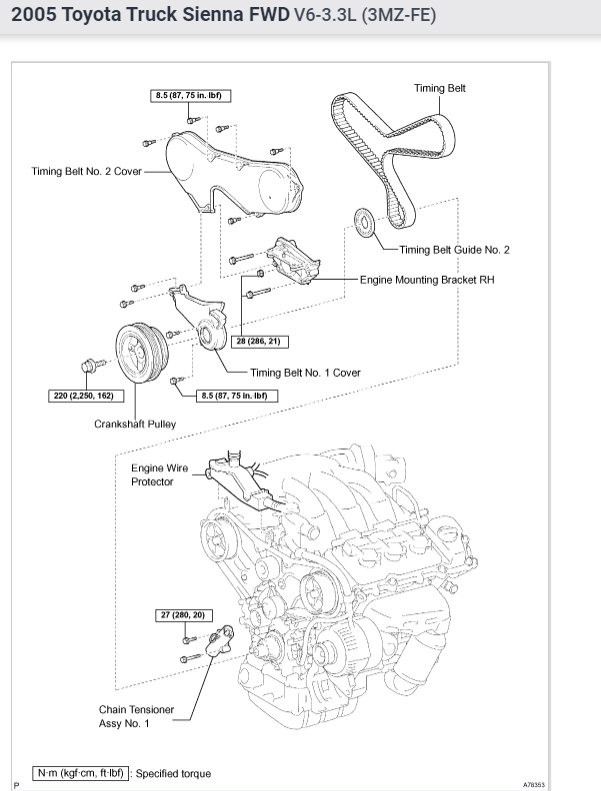 2005 Toyota Truck Sienna FWD V6-3.3L (3MZ-FE)

8.5 (87, 75 in. lbf)

Timing Belt

Timing Belt No. 2 Cover

Timing Belt Guide No. 2

Engine Mounting Bracket RH

28 (286, 21)

Timing Belt No. 1 Cover

220 (2,250, 162)

8.5 (87, 75 in. lbf)

Crankshaft Pulley

Engine Wire Protector

27 (280, 20)

Chain Tensioner Assy No. 1

N·m (kgf·cm, ft·lbf) : Specified torque

P

A78353