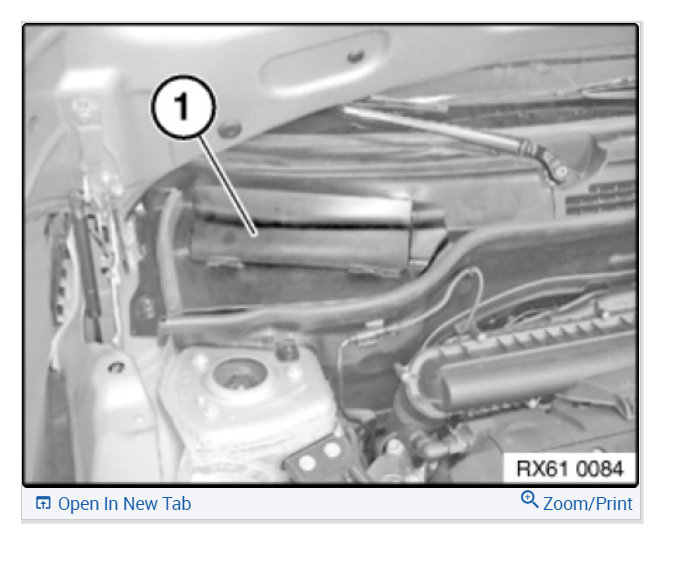 1

RX61 0084

Open In New Tab

Zoom/Print