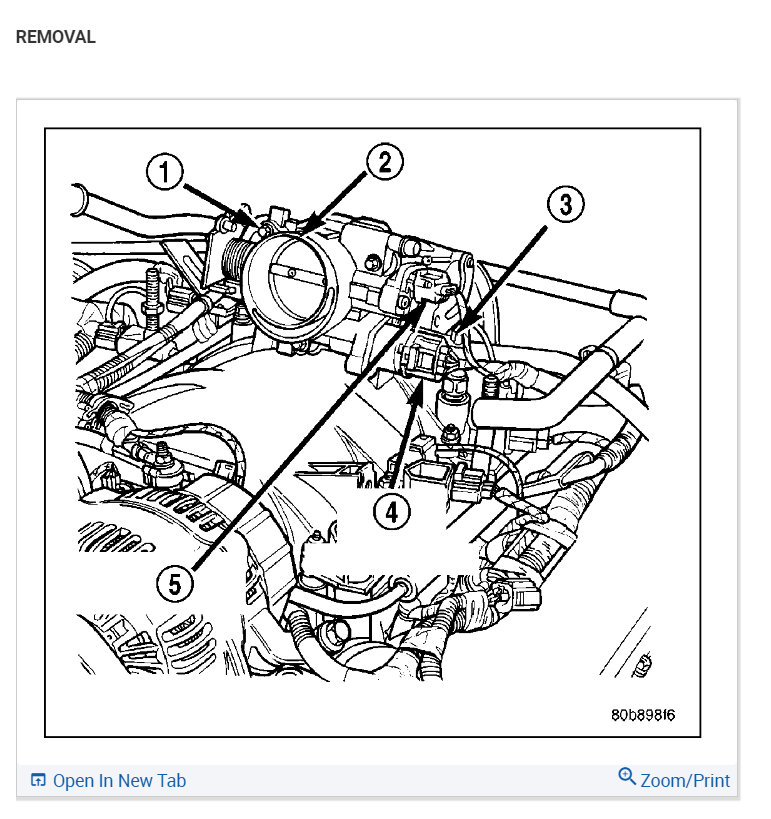 REMOVAL

1
2
3
4
5

80b898f6

Open In New Tab
Zoom/Print