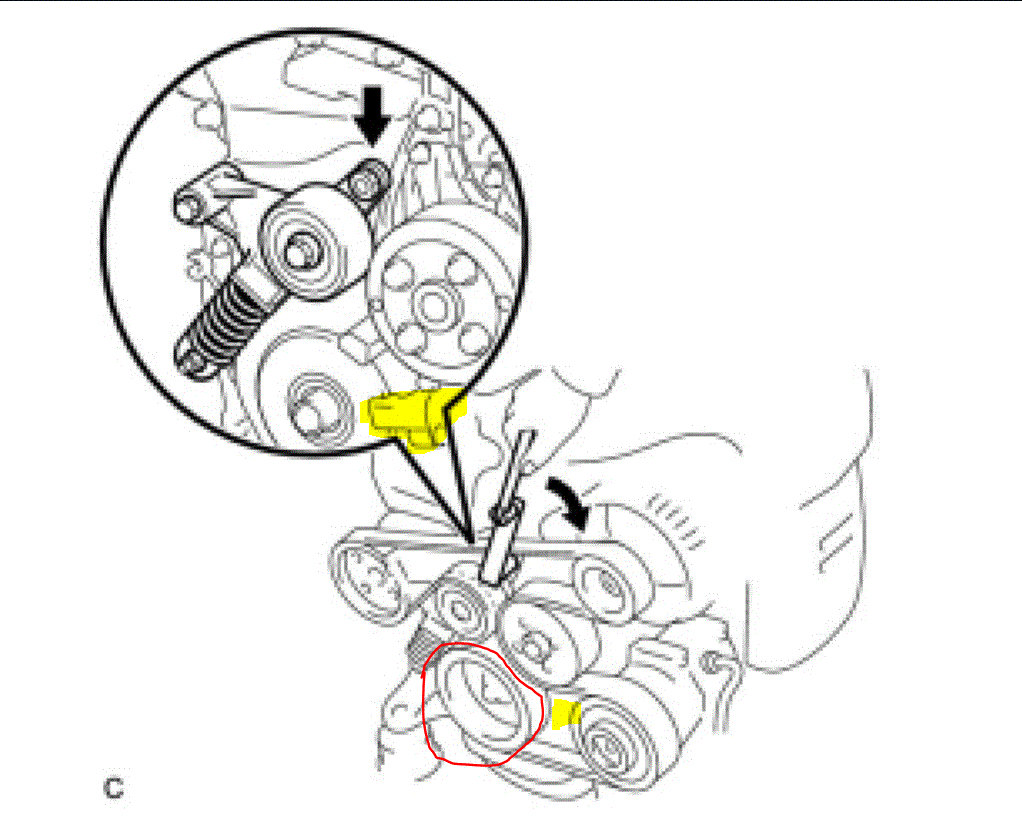 C