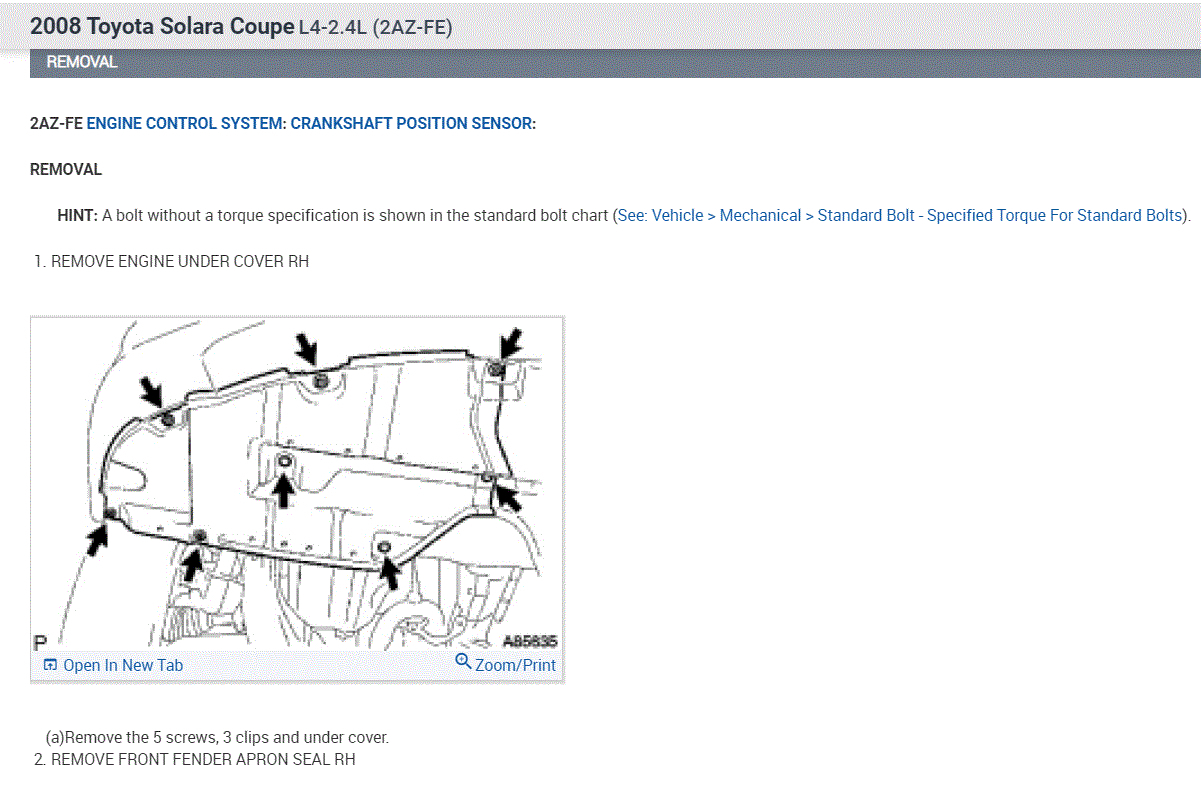 2008 Toyota Solara Coupe L4-2.4L (2AZ-FE)

REMOVAL

2AZ-FE ENGINE CONTROL SYSTEM: CRANKSHAFT POSITION SENSOR:

REMOVAL

HINT: A bolt without a torque specification is shown in the standard bolt chart (See: Vehicle > Mechanical > Standard Bolt - Specified Torque For Standard Bolts).

1. REMOVE ENGINE UNDER COVER RH

P

A85635

Open In New Tab

Zoom/Print

(a)Remove the 5 screws, 3 clips and under cover.

2. REMOVE FRONT FENDER APRON SEAL RH