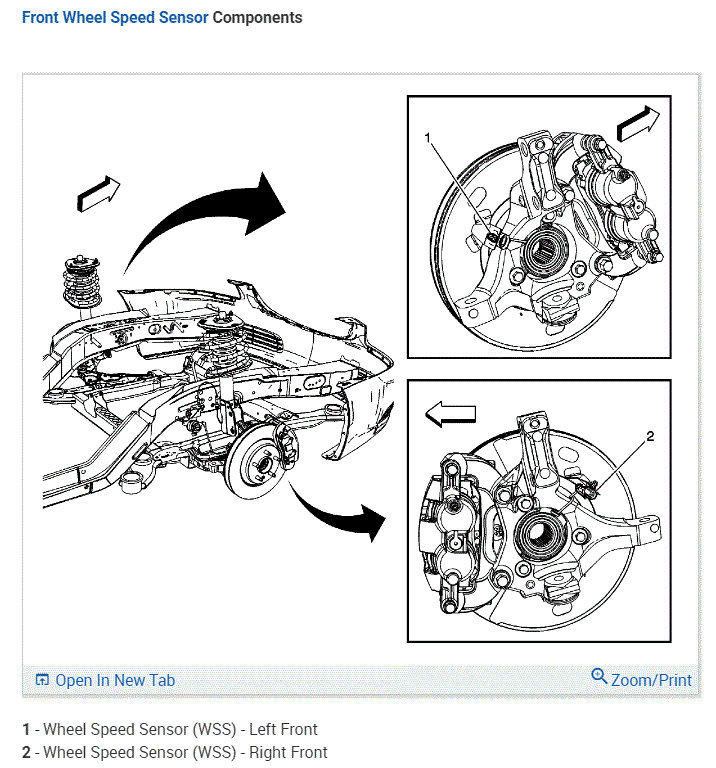 Front Wheel Speed Sensor Components

1

2

Open In New Tab

Zoom/Print

1 - Wheel Speed Sensor (WSS) - Left Front
2 - Wheel Speed Sensor (WSS) - Right Front