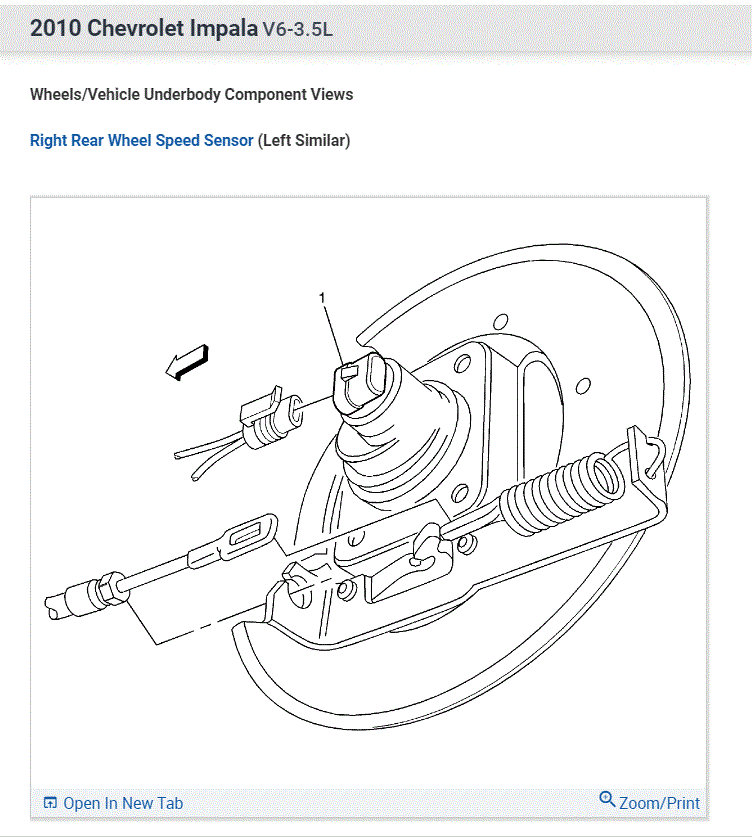 2010 Chevrolet Impala V6-3.5L

Wheels/Vehicle Underbody Component Views

Right Rear Wheel Speed Sensor (Left Similar)

1

Open In New Tab

Zoom/Print