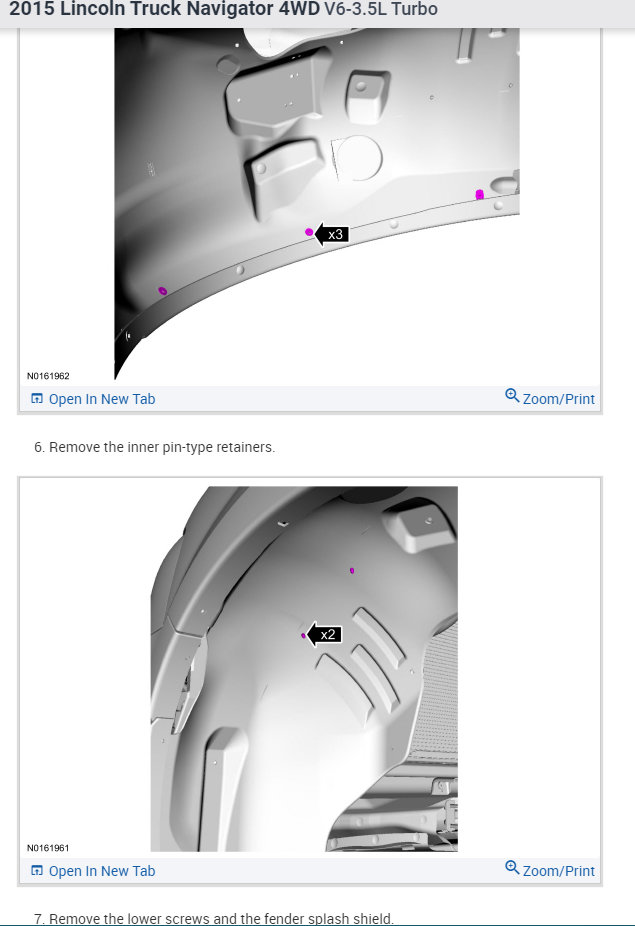 2015 Lincoln Truck Navigator 4WD V6-3.5L Turbo

x3

N0161962

Open In New Tab

Zoom/Print

6. Remove the inner pin-type retainers.

x2

N0161961

Open In New Tab

Zoom/Print

7. Remove the lower screws and the fender splash shield.