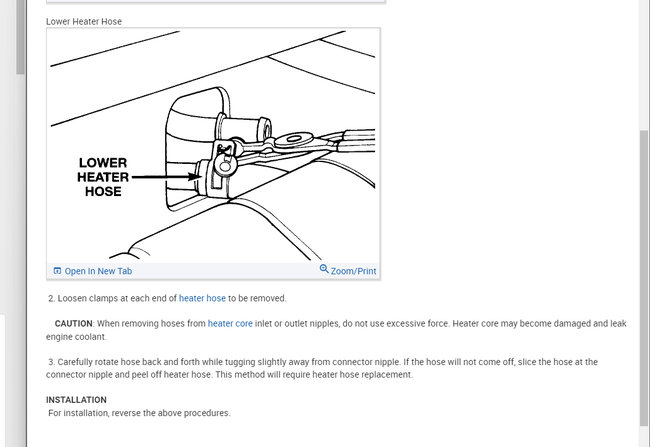 Lower Heater Hose

LOWER HEATER HOSE

Open In New Tab

Zoom/Print

2. Loosen clamps at each end of heater hose to be removed.

CAUTION: When removing hoses from heater core inlet or outlet nipples, do not use excessive force. Heater core may become damaged and leak engine coolant.

3. Carefully rotate hose back and forth while tugging slightly away from connector nipple. If the hose will not come off, slice the hose at the connector nipple and peel off heater hose. This method will require heater hose replacement.

INSTALLATION

For installation, reverse the above procedures.