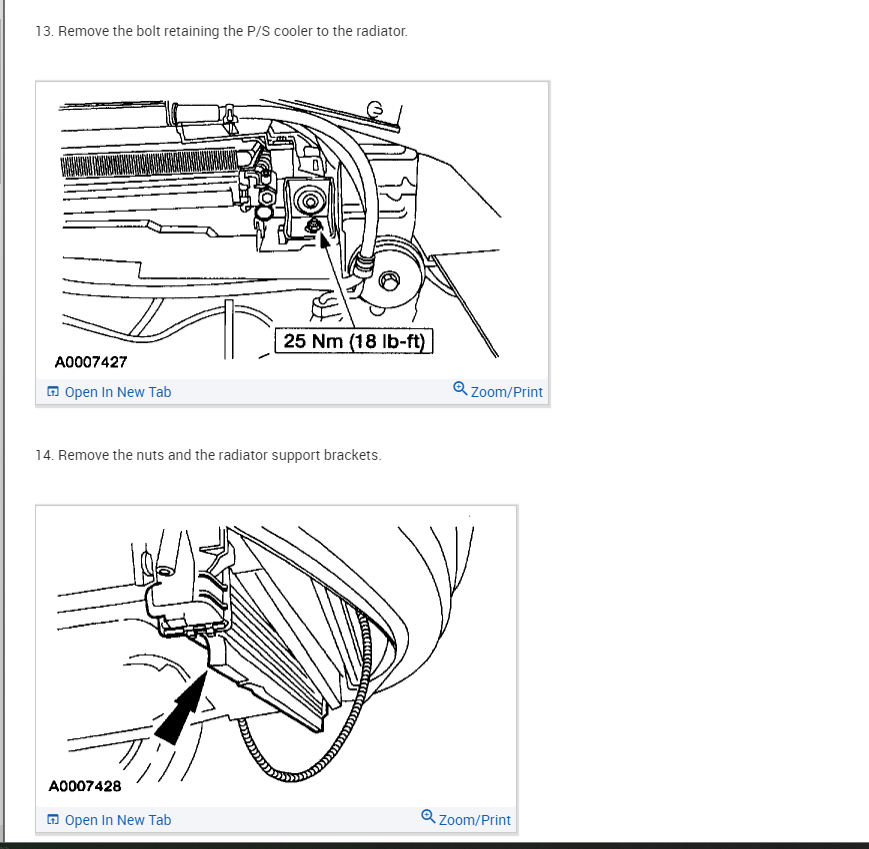 13. Remove the bolt retaining the P/S cooler to the radiator.

25 Nm (18 lb-ft)

A0007427

Open In New Tab

Zoom/Print

14. Remove the nuts and the radiator support brackets.

A0007428

Open In New Tab

Zoom/Print