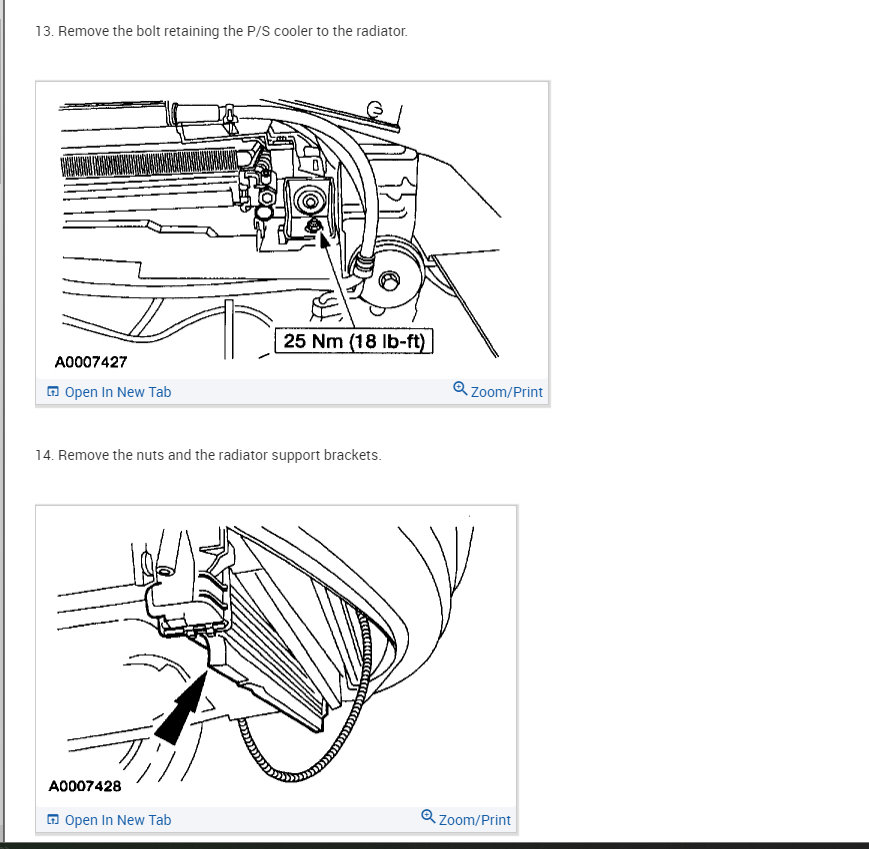 13. Remove the bolt retaining the P/S cooler to the radiator.

25 Nm (18 lb-ft)

A0007427

Open In New Tab

Zoom/Print

14. Remove the nuts and the radiator support brackets.

A0007428

Open In New Tab

Zoom/Print