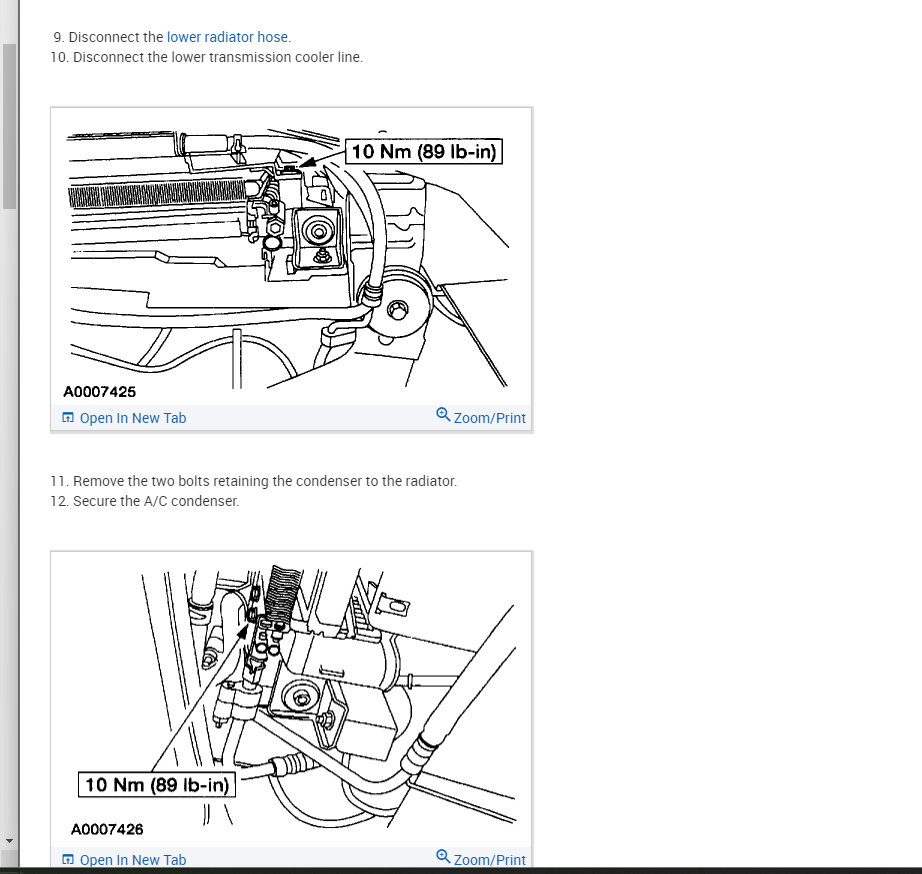 9. Disconnect the lower radiator hose.
10. Disconnect the lower transmission cooler line.

10 Nm (89 lb-in)

A0007425

Open In New Tab

Zoom/Print

11. Remove the two bolts retaining the condenser to the radiator.
12. Secure the A/C condenser.

10 Nm (89 lb-in)

A0007426

Open In New Tab

Zoom/Print