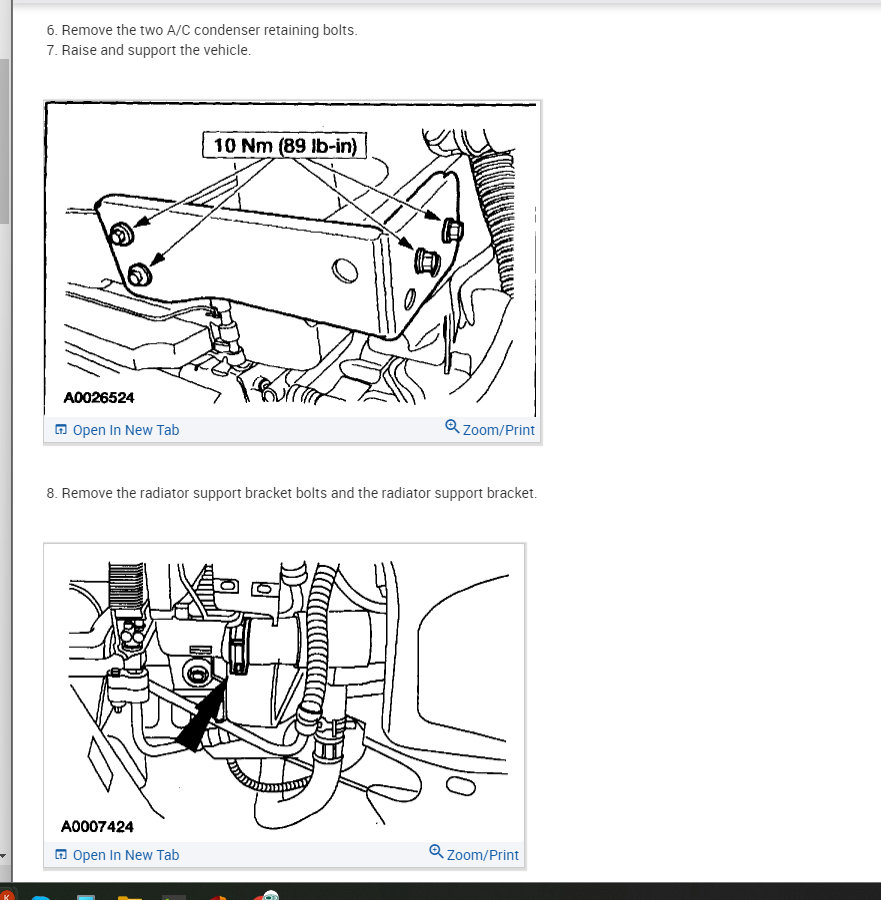 6. Remove the two A/C condenser retaining bolts.
7. Raise and support the vehicle.

10 Nm (89 lb-in)

A0026524

Open In New Tab

Zoom/Print

8. Remove the radiator support bracket bolts and the radiator support bracket.

A0007424

Open In New Tab

Zoom/Print