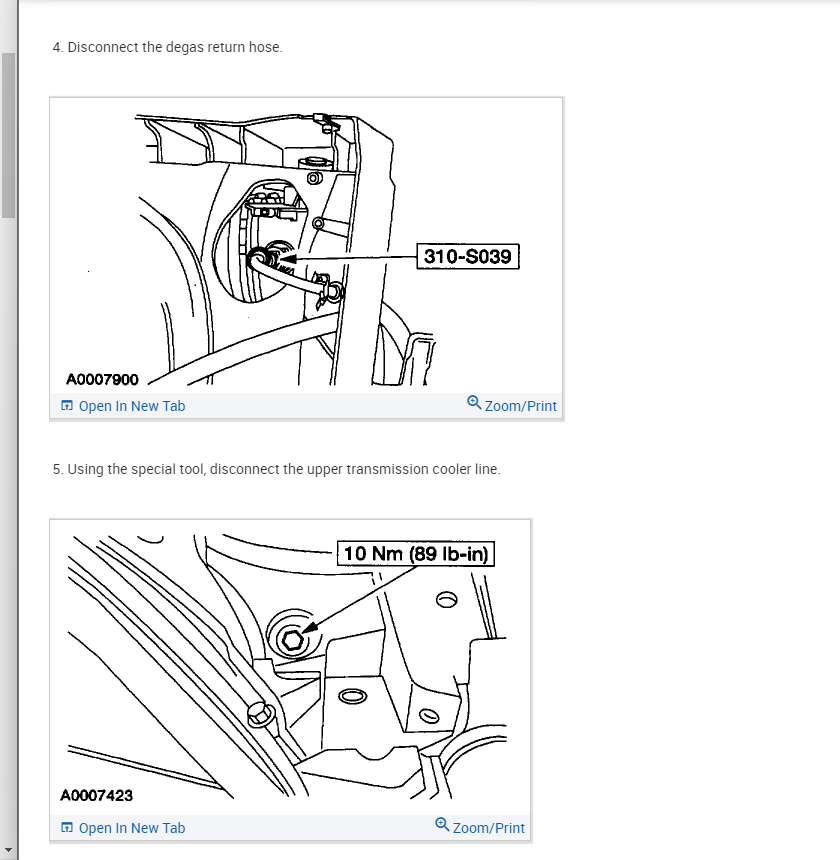 4. Disconnect the degas return hose.

310-S039

A0007900

Open In New Tab

Zoom/Print

5. Using the special tool, disconnect the upper transmission cooler line.

10 Nm (89 lb-in)

A0007423

Open In New Tab

Zoom/Print