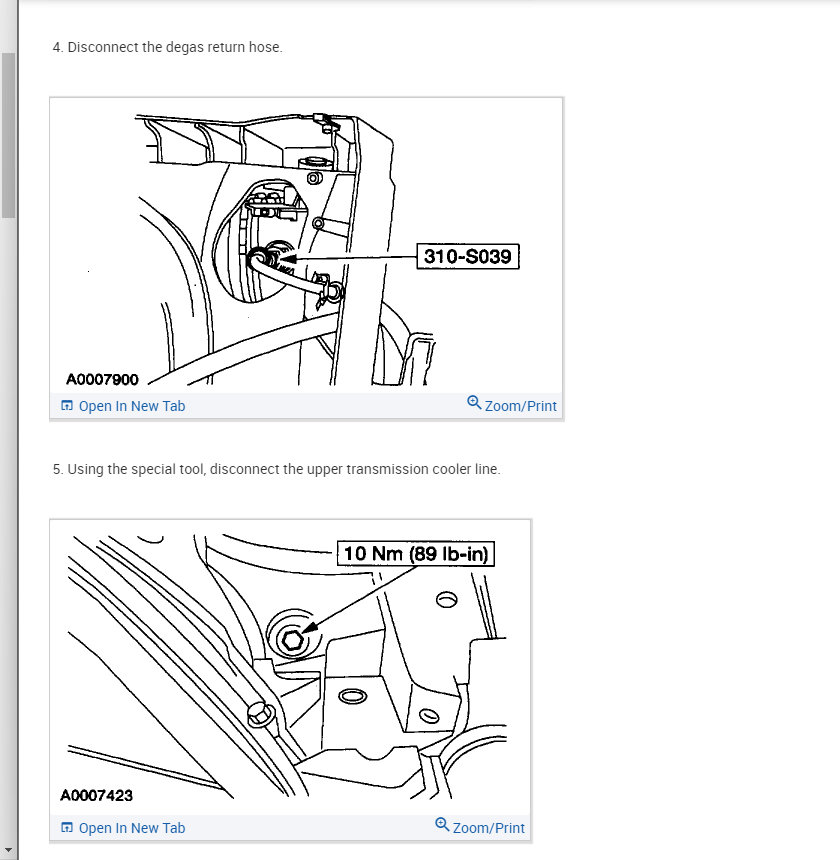 4. Disconnect the degas return hose.

310-S039

A0007900

Open In New Tab

Zoom/Print

5. Using the special tool, disconnect the upper transmission cooler line.

10 Nm (89 lb-in)

A0007423

Open In New Tab

Zoom/Print