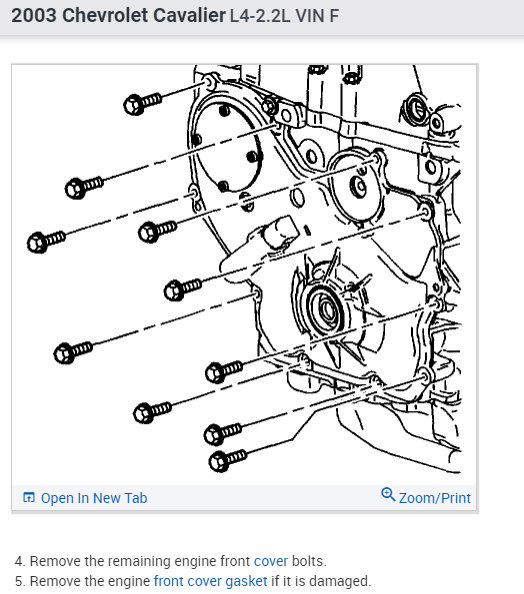 2003 Chevrolet Cavalier L4-2.2L VIN F

Open In New Tab

Zoom/Print

4. Remove the remaining engine front cover bolts.

5. Remove the engine front cover gasket if it is damaged.