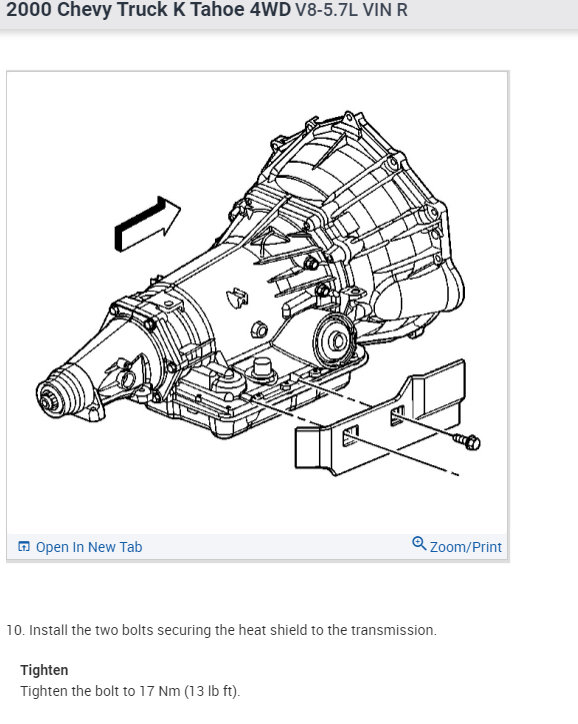 2000 Chevy Truck K Tahoe 4WD V8-5.7L VIN R

Open In New Tab

Zoom/Print

10. Install the two bolts securing the heat shield to the transmission.

Tighten
Tighten the bolt to 17 Nm (13 lb ft).