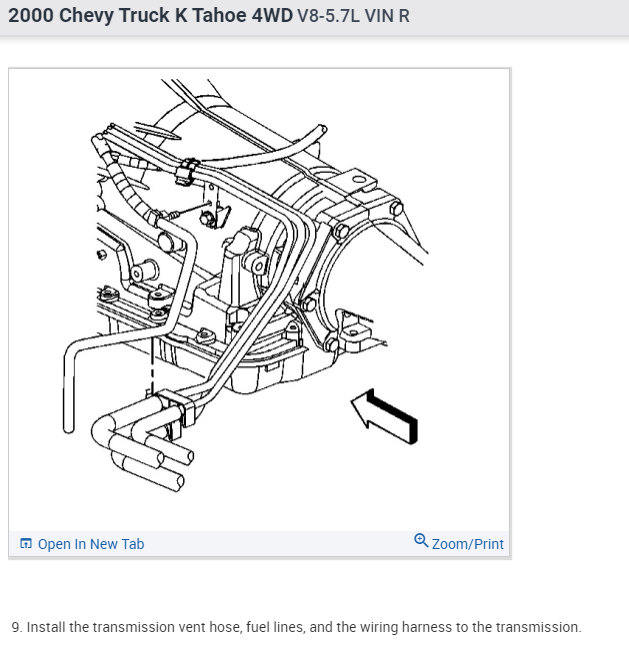 2000 Chevy Truck K Tahoe 4WD V8-5.7L VIN R

Open In New Tab

Zoom/Print

9. Install the transmission vent hose, fuel lines, and the wiring harness to the transmission.